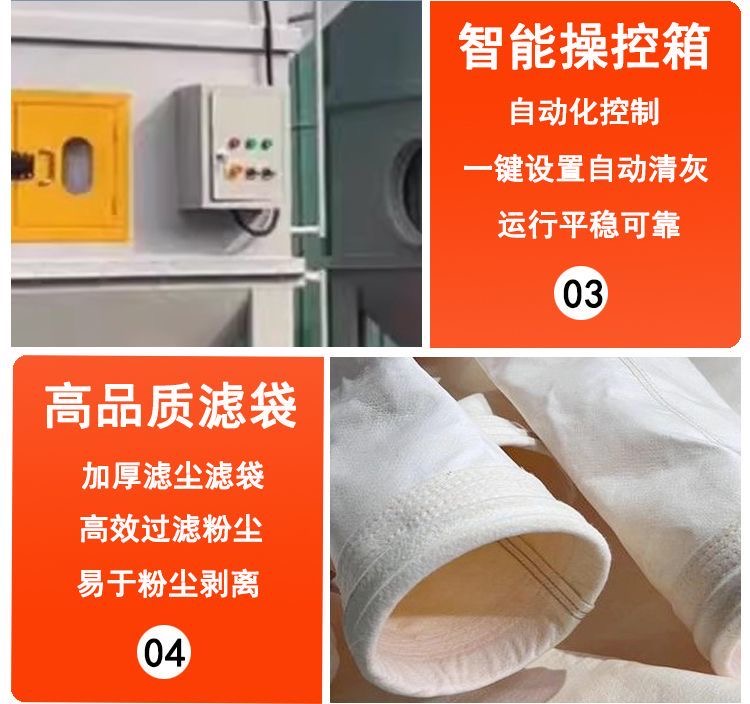 智能操控箱

自动化控制

一键设置自动清灰

运行平稳可靠

03

高品质滤袋

加厚滤尘滤袋

高效过滤粉尘

易于粉尘剥离

04